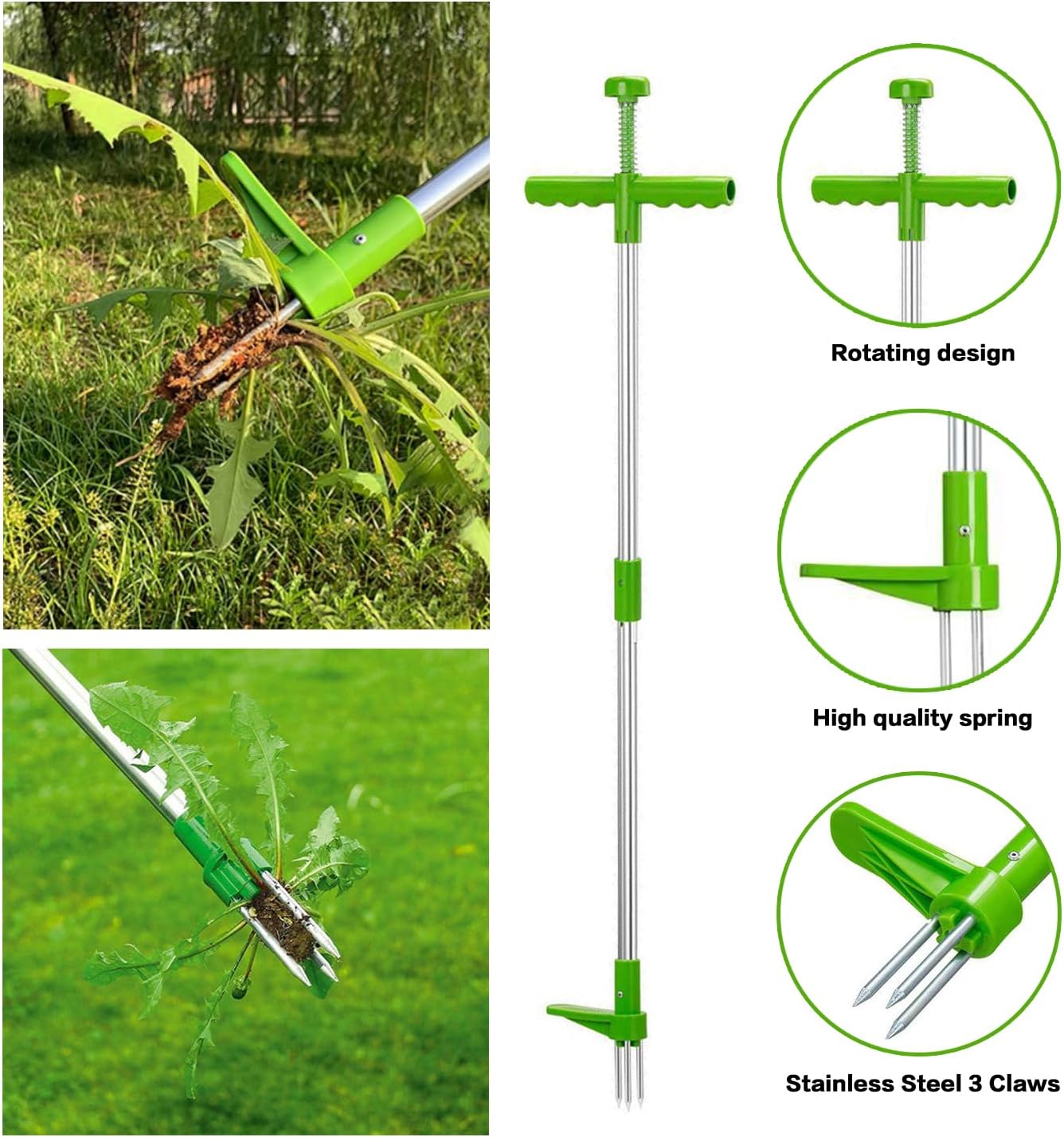 Rotating design

High quality spring

Stainless Steel 3 Claws